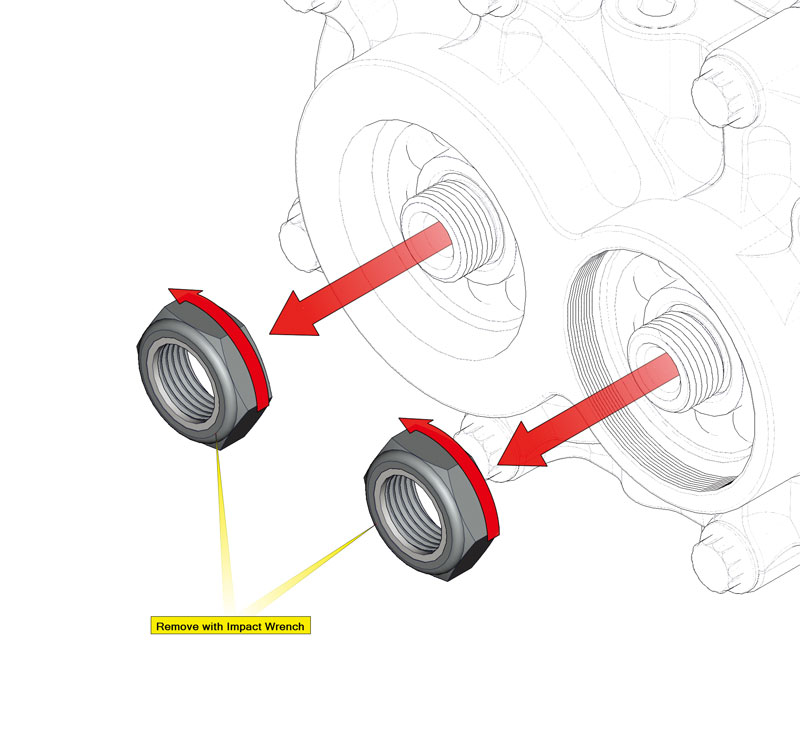 Remove with Impact Wrench