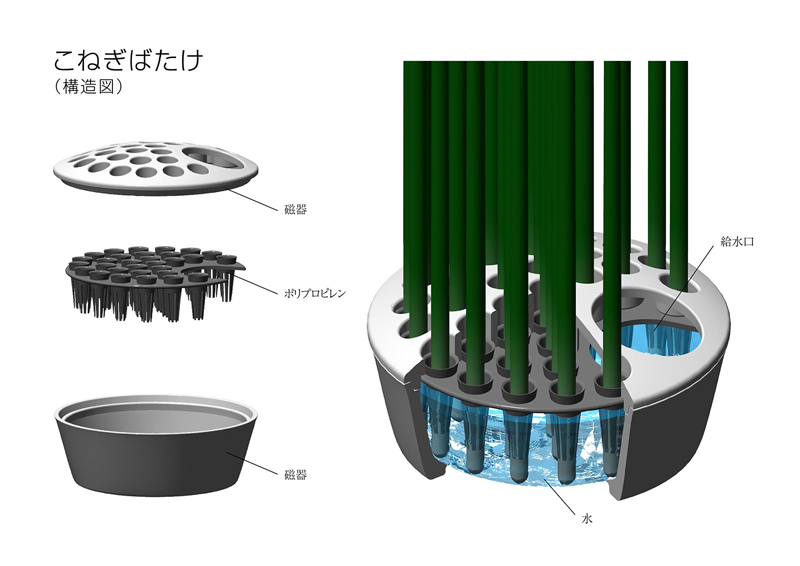 こねぎばたけ
(構造図)

磁器

ポリプロピレン

磁器

給水口

水