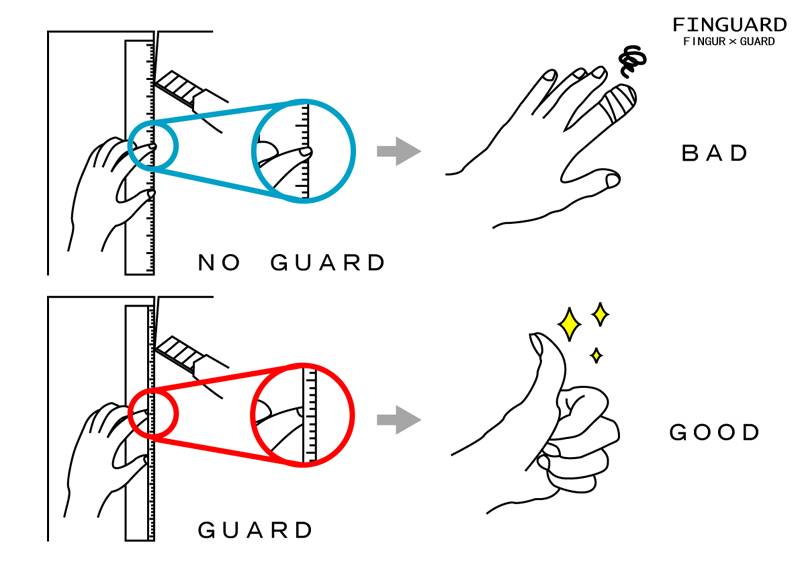 FINGUARD
FINGUR × GUARD

NO GUARD

BAD

GUARD

GOOD