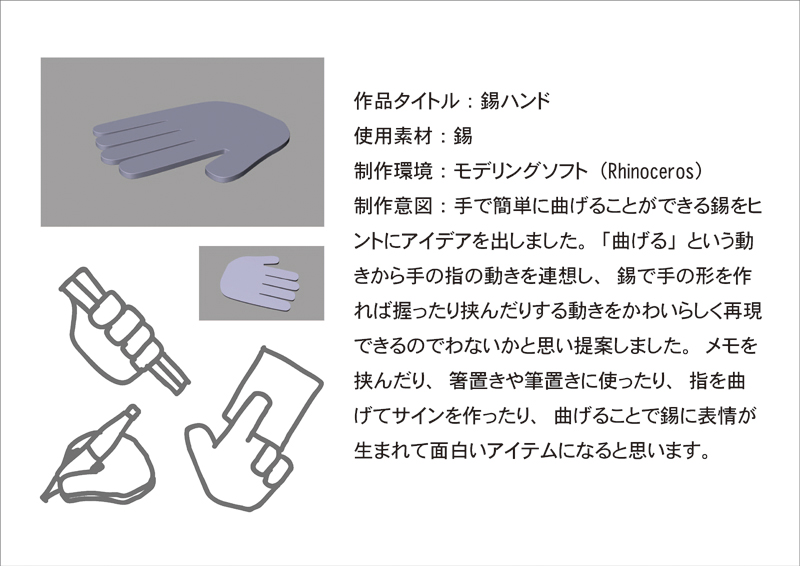 作品タイトル：錫ハンド
使用素材：錫
制作環境：モデリングソフト（Rhinoceros）
制作意図：手で簡単に曲げることができる錫をヒントにアイデアを出しました。「曲げる」という動きから手の指の動きを連想し、錫で手の形を作れば握ったり挟んだりする動きをかわいらしく再現できるのでわないかと思い提案しました。メモを挟んだり、箸置きや筆置きに使ったり、指を曲げてサインを作ったり、曲げることで錫に表情が生まれて面白いアイテムになると思います。