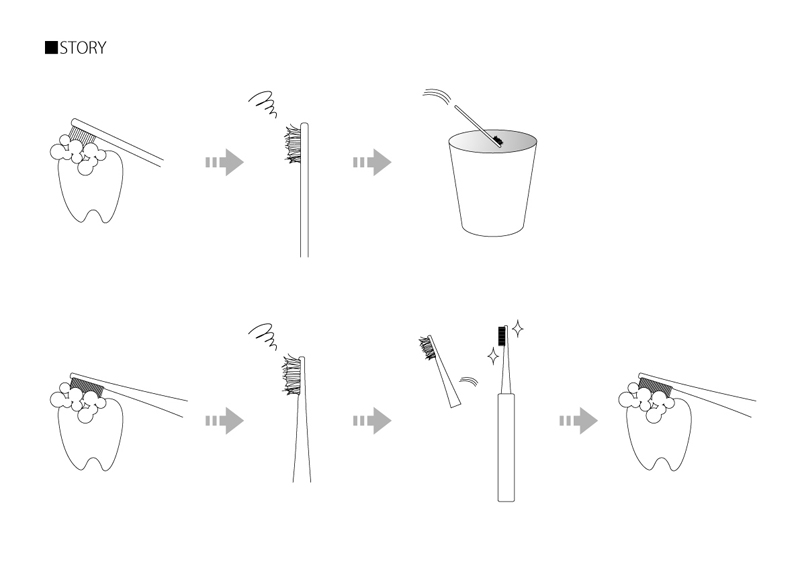 ■STORY