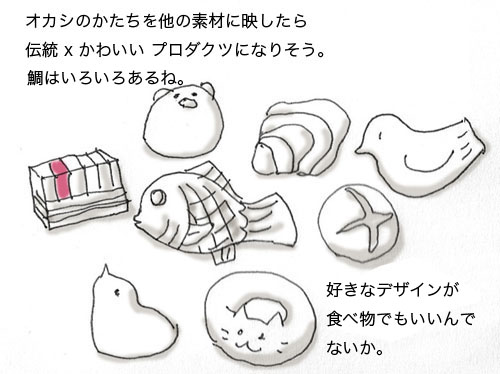 オカシのかたちを他の素材に映したら
伝統 x かわいい プロダクツになりそう。
鯛はいろいろあるね。

好きなデザインが
食べ物でもいいんで
ないか。