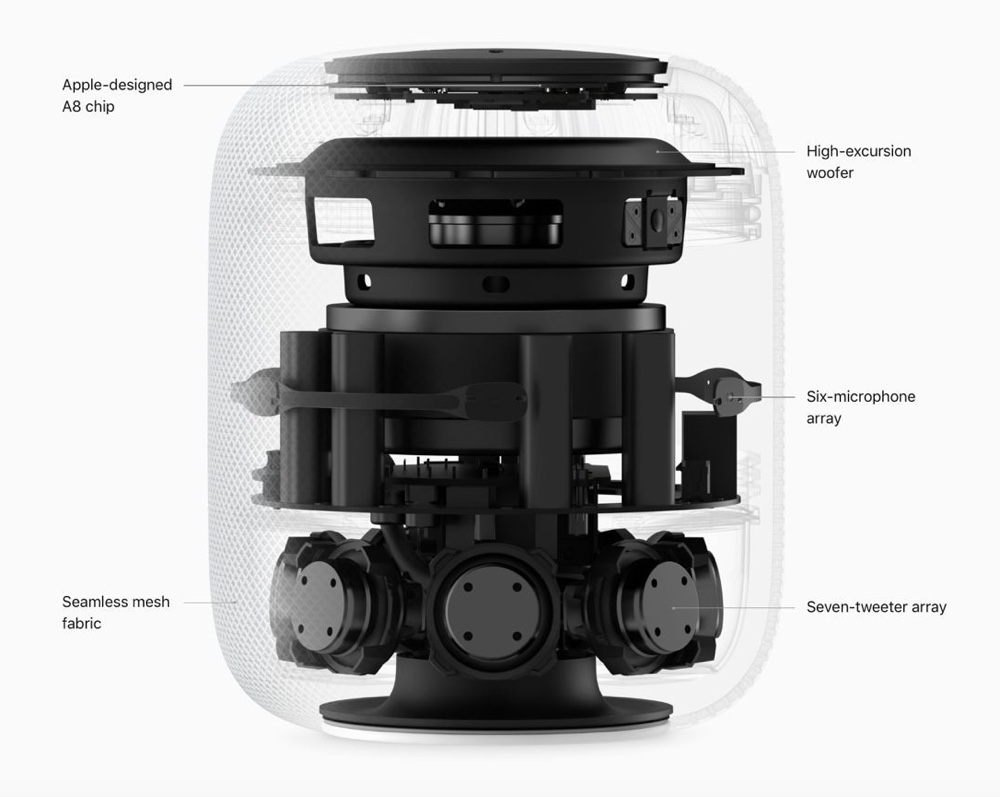 Apple-designed A8 chip

High-excursion woofer

Six-microphone array

Seamless mesh fabric

Seven-tweeter array